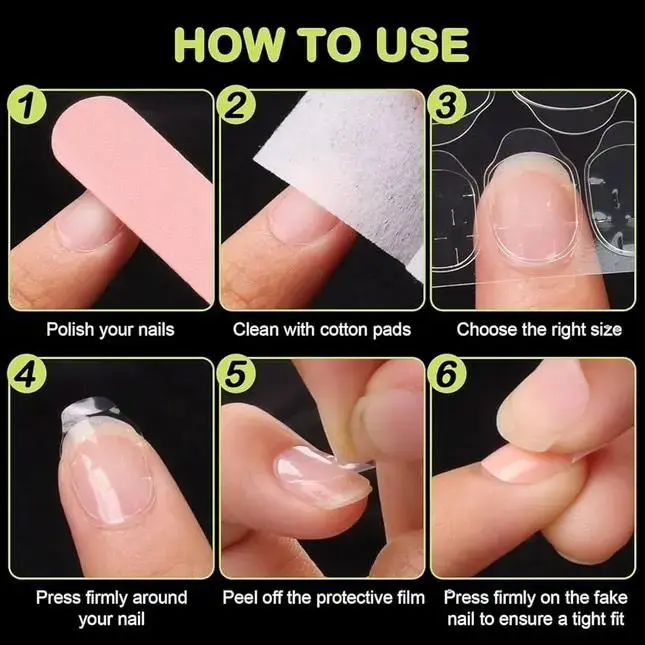 HOW TO USE

1

Polish your nails

2

Clean with cotton pads

3

Choose the right size

4

Press firmly around your nail

5

Peel off the protective film

6

Press firmly on the fake nail to ensure a tight fit